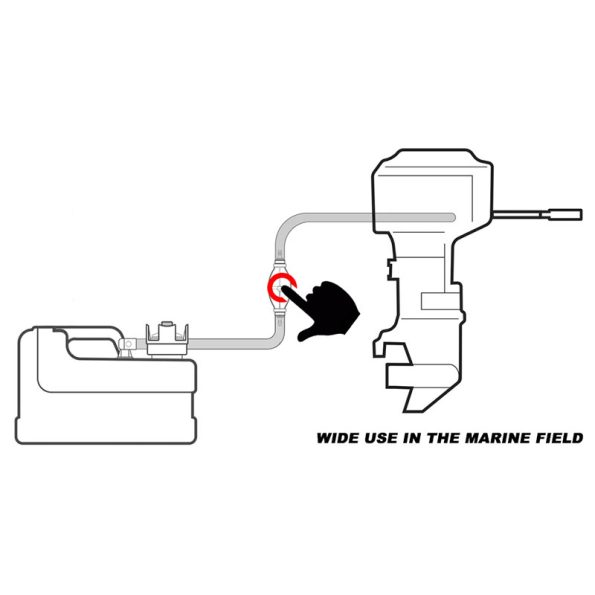 WIDE USE IN THE MARINE FIELD