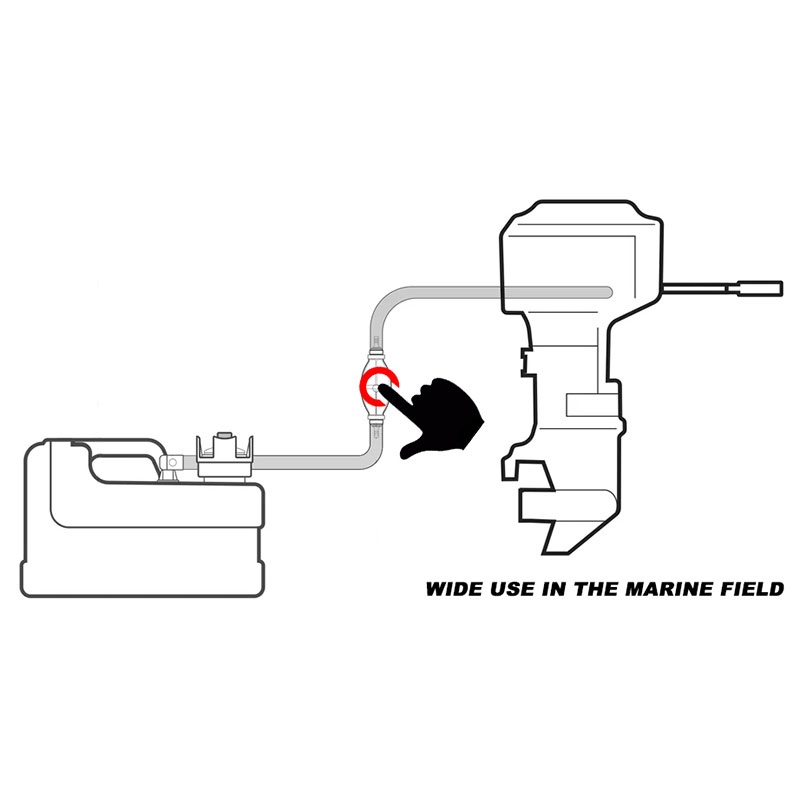 WIDE USE IN THE MARINE FIELD