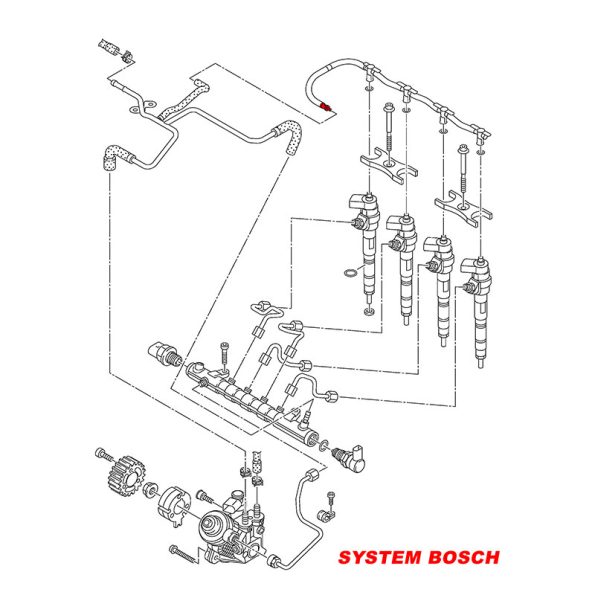 SYSTEM BOSCH