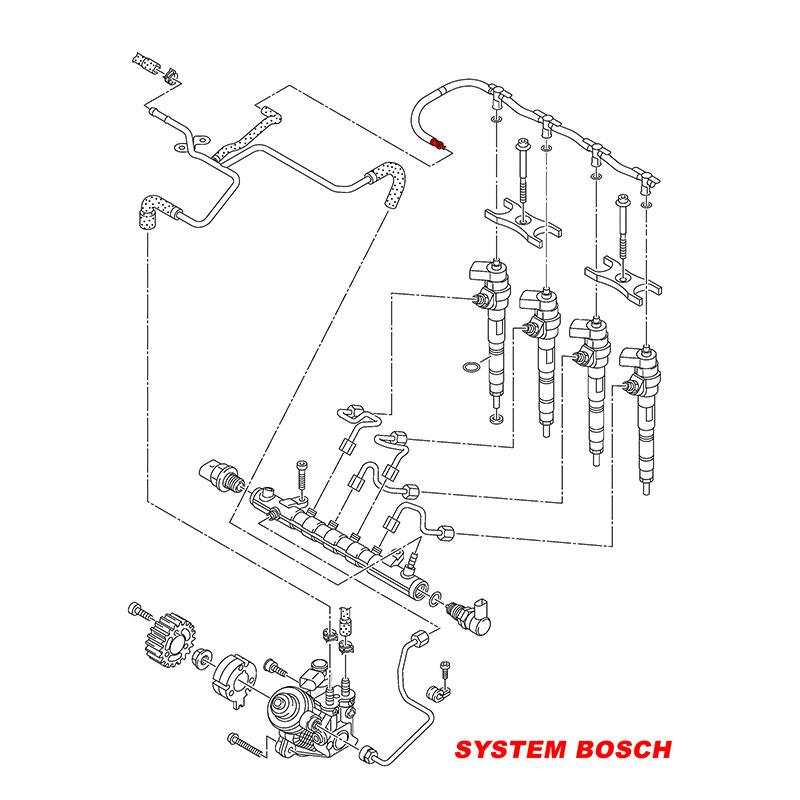 SYSTEM BOSCH