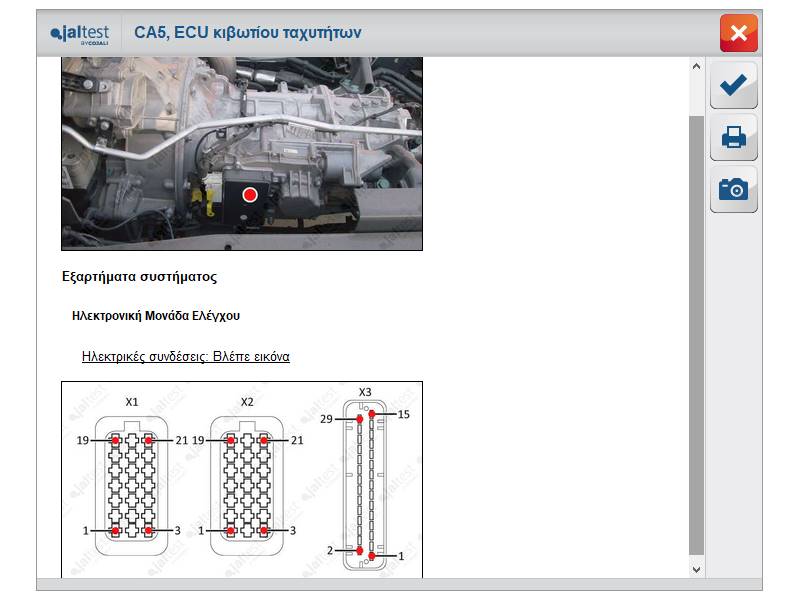 jaltest BY COJALI

CA5, ECU κιβωτίου ταχυτήτων

Εξαρτήματα συστήματος

Ηλεκτρονική Μονάδα Ελέγχου

Ηλεκτρικές συνδέσεις: Βλέπε εικόνα

X1
19
21
1
3

X2
19
21
1
3

X3
29
15
2
1