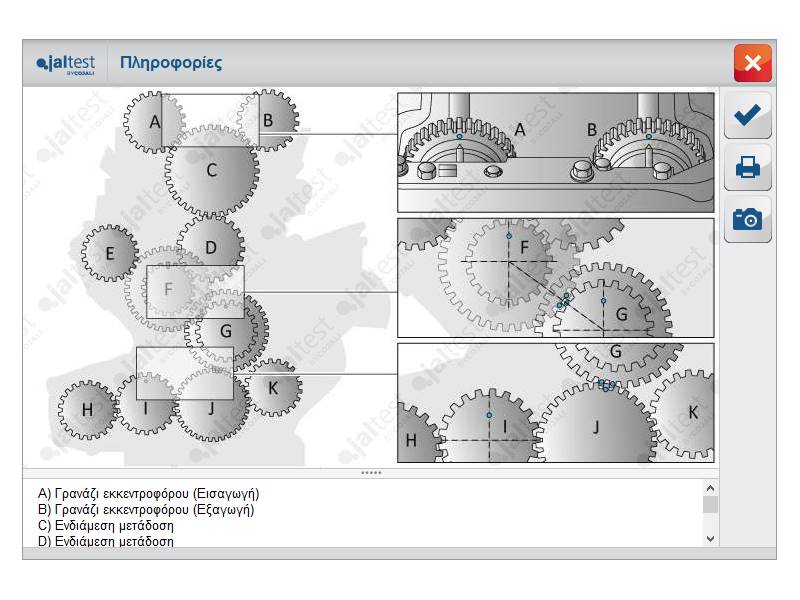 jaltest BY COJALI

Πληροφορίες

A
B
C
D
E
F
G
H
I
J
K

A
B

F
G

G

H
I
J
K

A) Γρανάζι εκκεντροφόρου (Εισαγωγή)
B) Γρανάζι εκκεντροφόρου (Εξαγωγή)
C) Ενδιάμεση μετάδοση
D) Ενδιάμεση μετάδοση